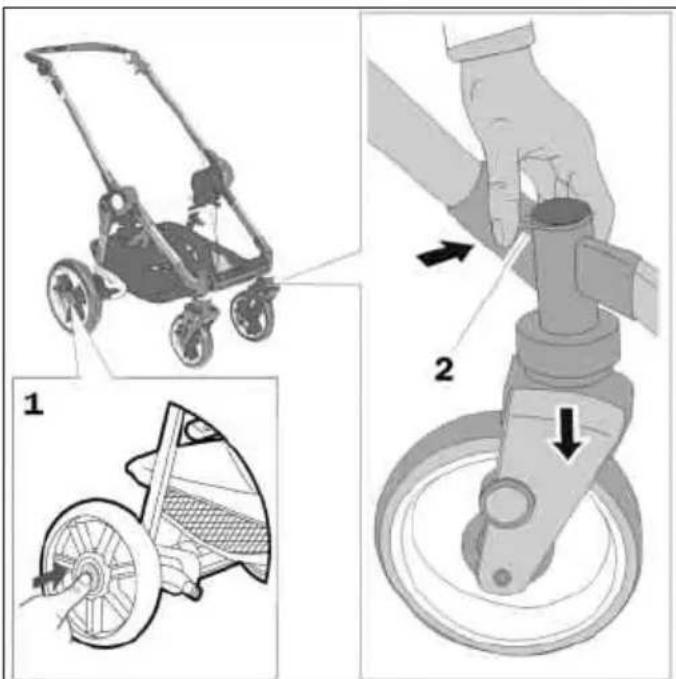 1

2