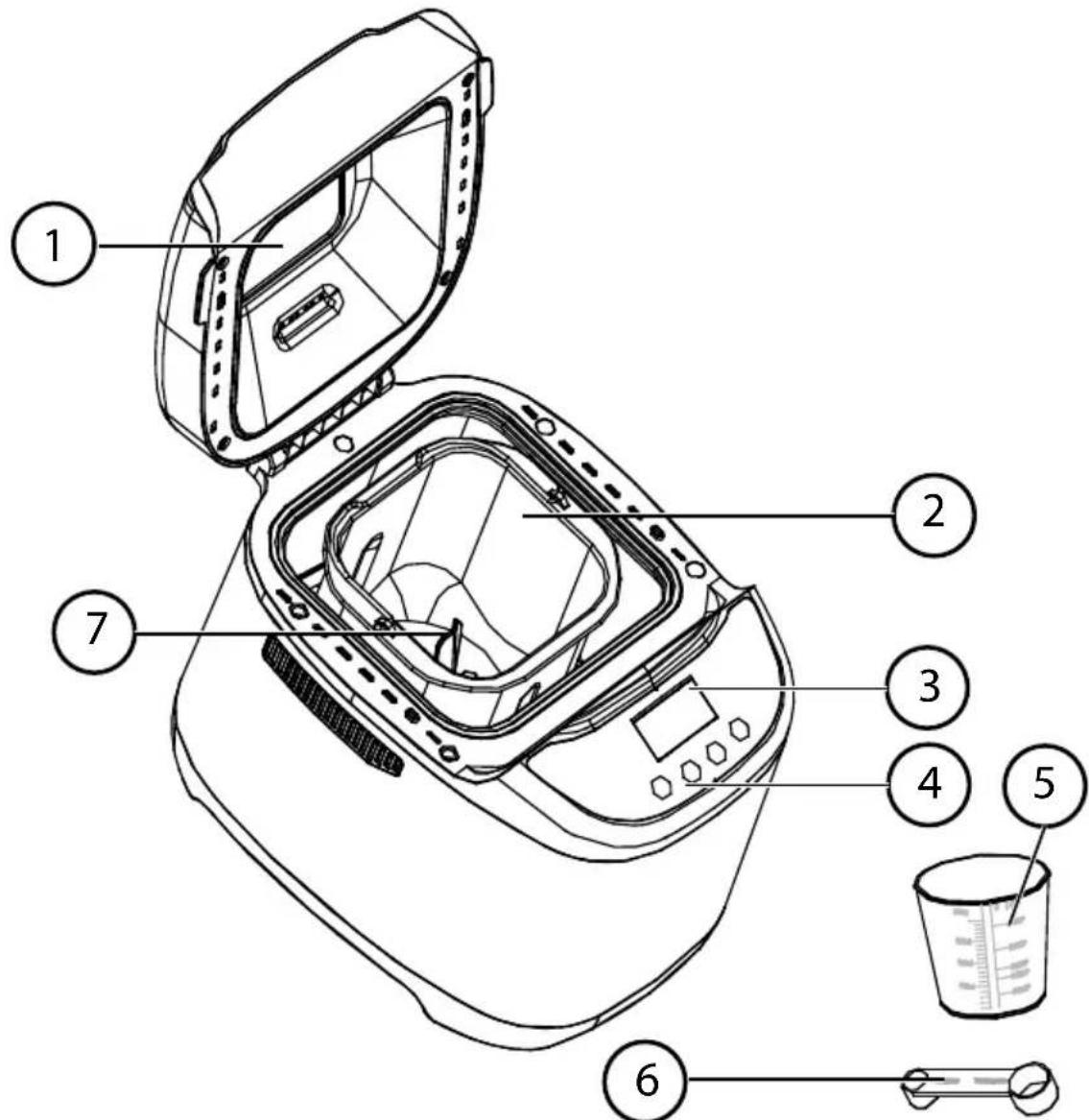 1
2
7
3
4
5
6