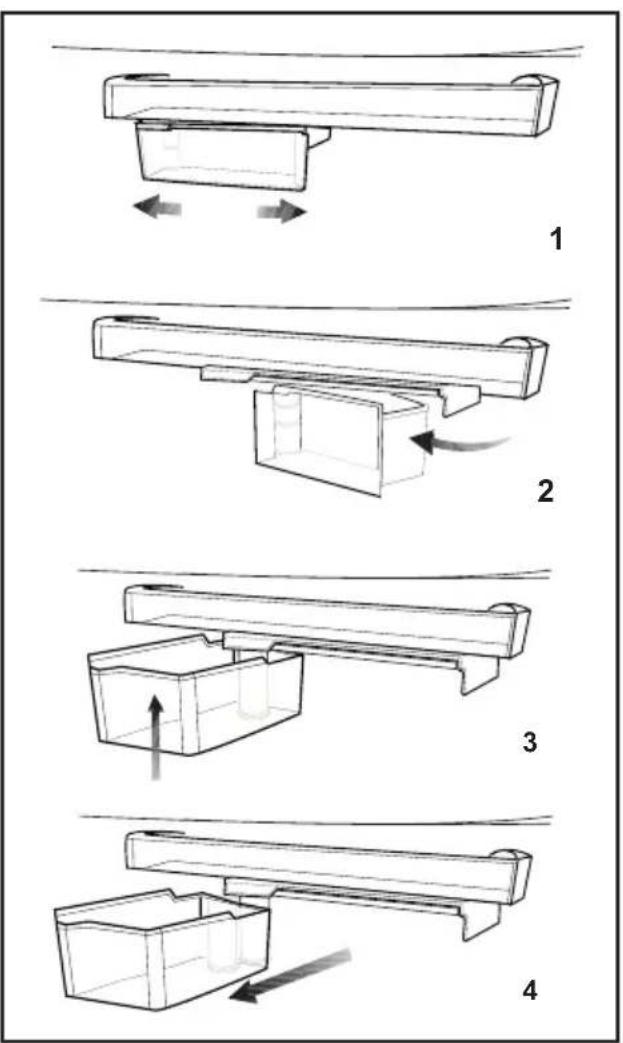 1

2

3

4