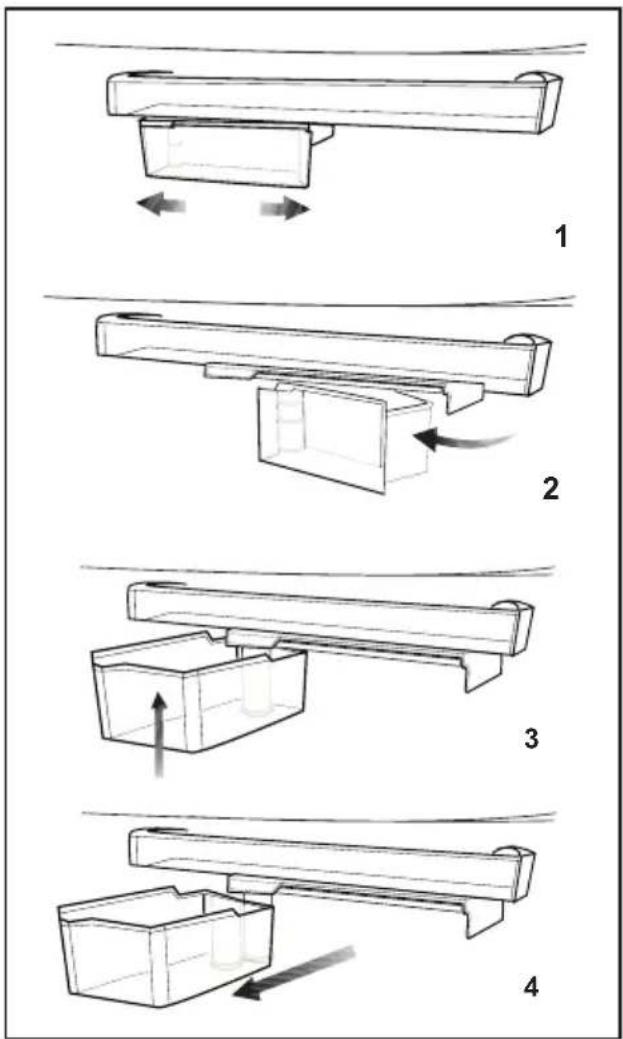 1

2

3

4