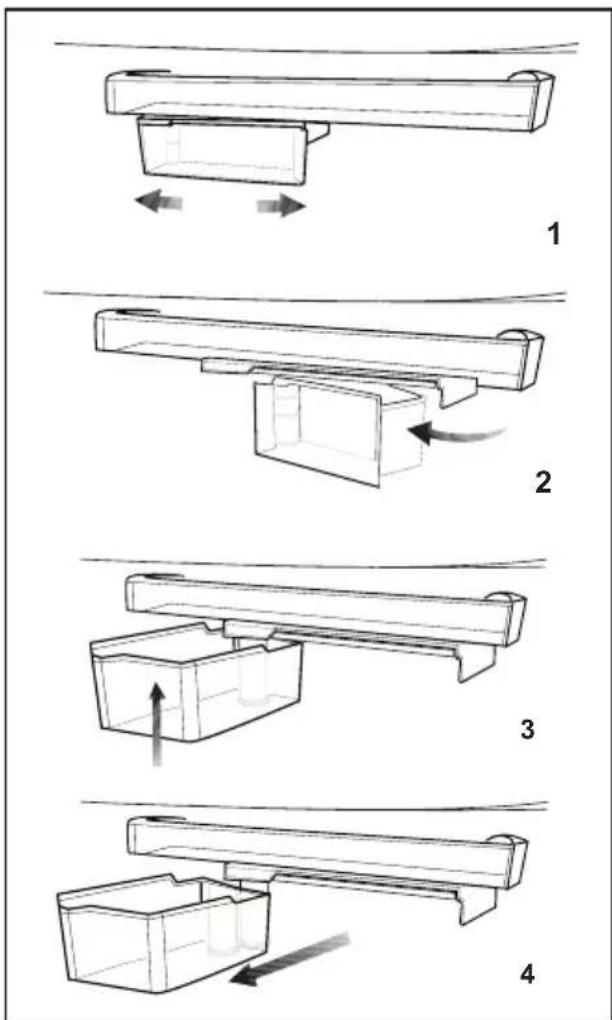 1

2

3

4