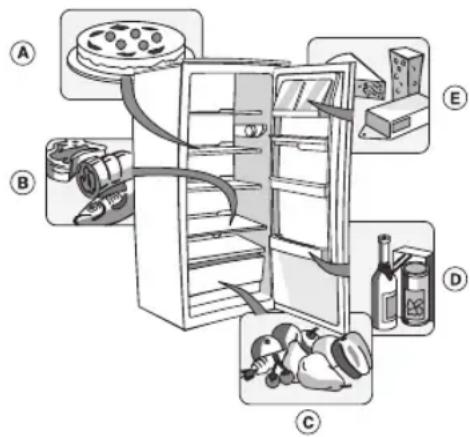 A
B
E
D
C