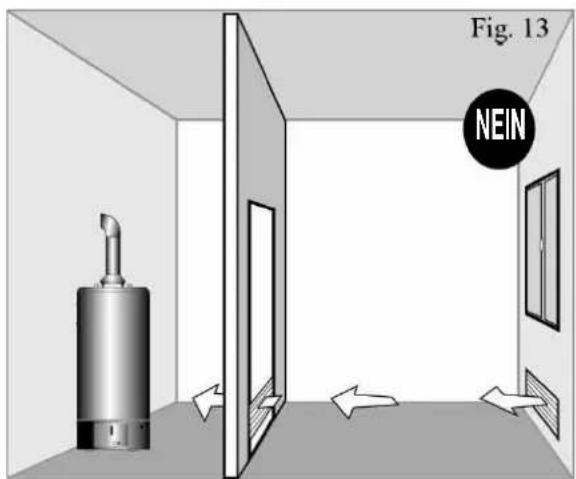 Fig. 13

NEIN