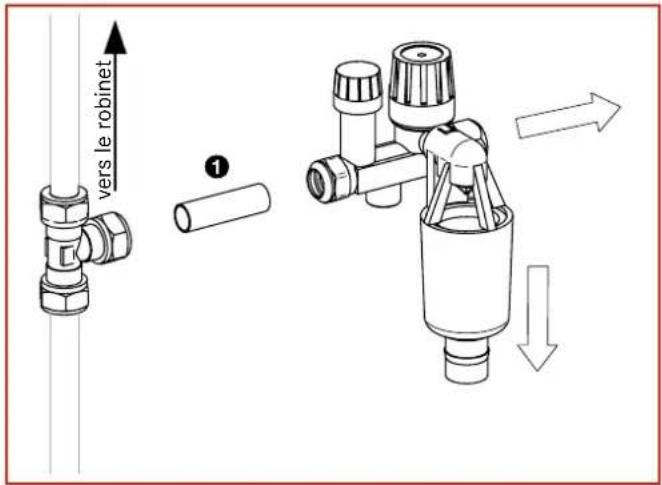 vers le robinet

1