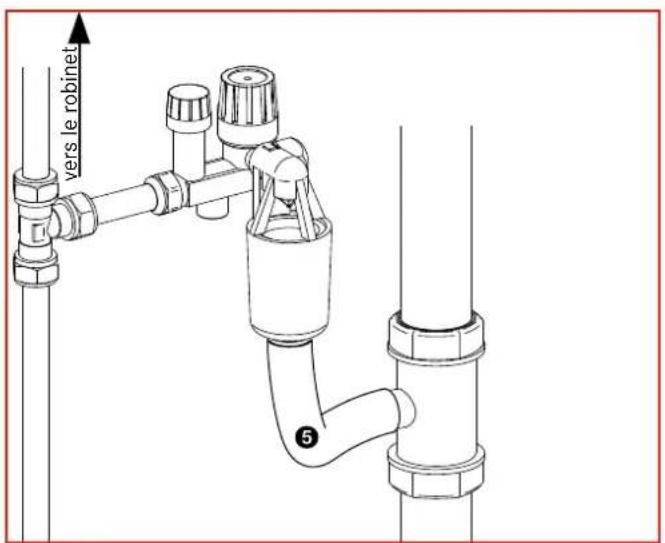 vers le robinet

5