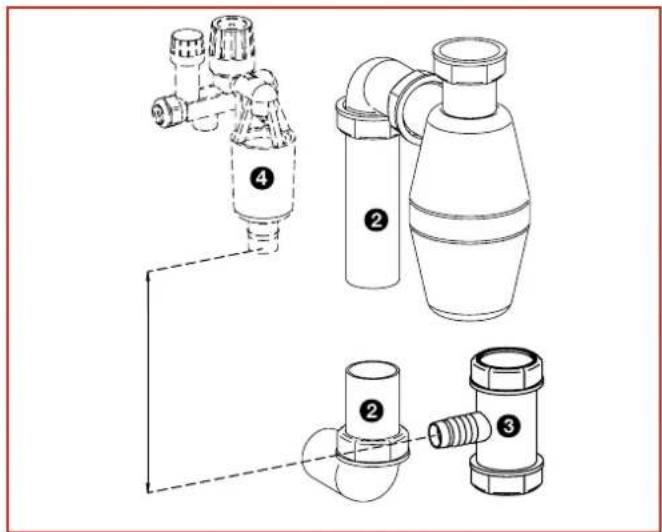 4
2
2
3