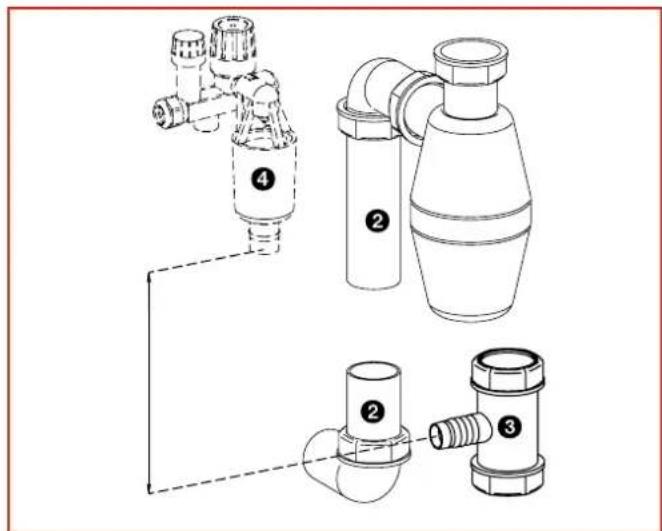 4
2
2
3