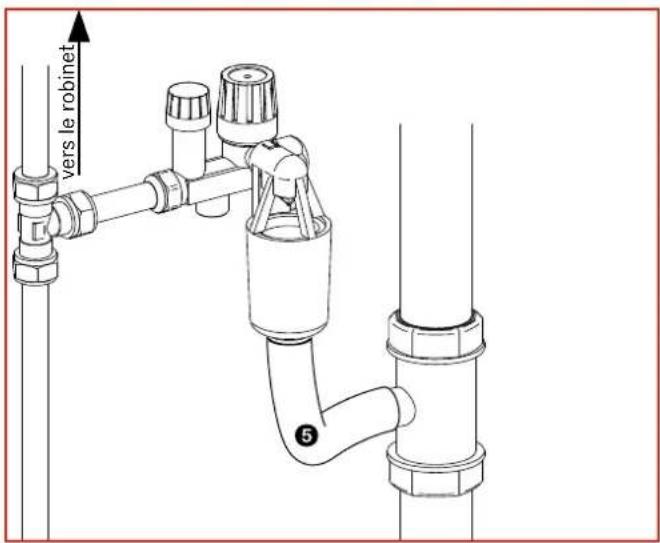 vers le robinet

5