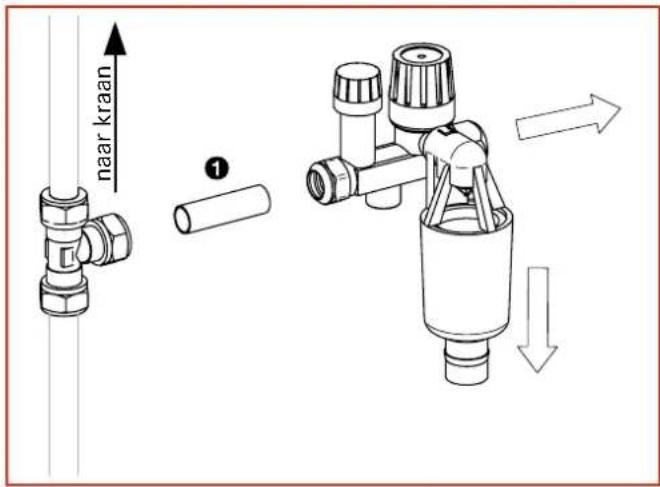 naar kraan

1