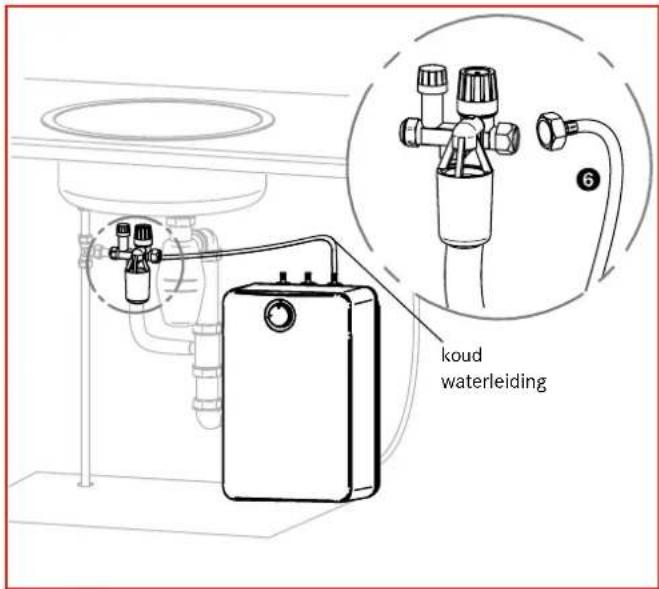 6

koud
waterleiding