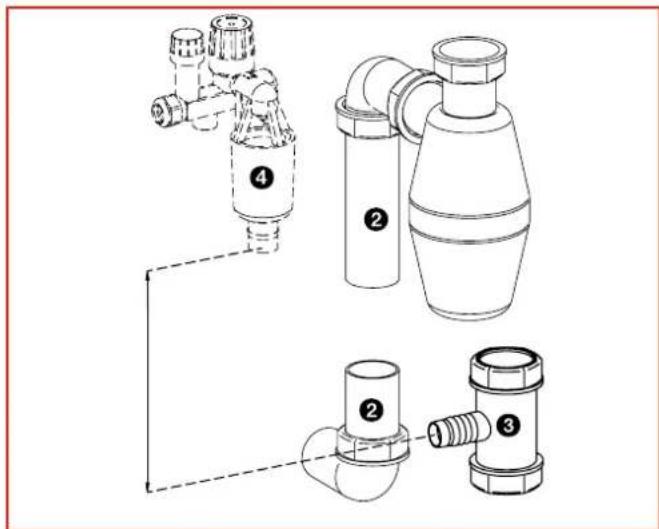 4
2
2
3