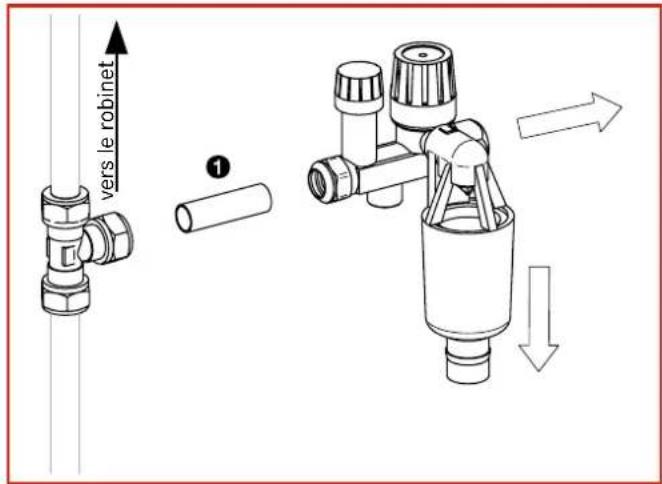 vers le robinet

1