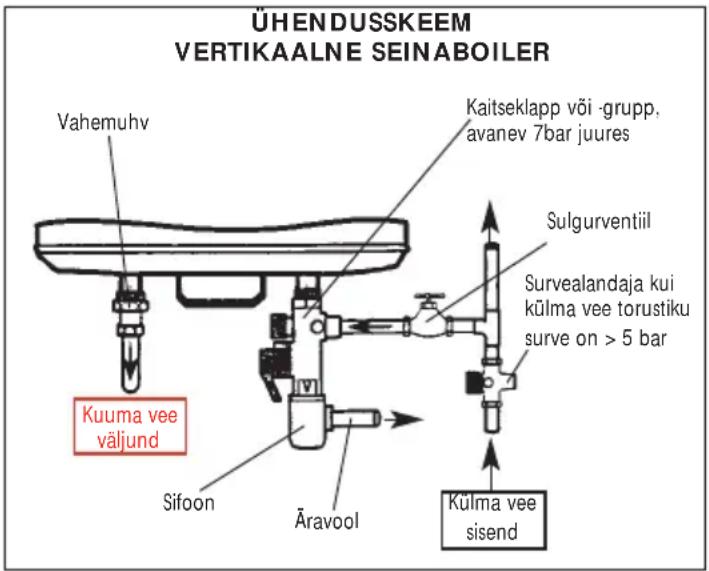 ÜHENDUSSKEEM
VERTIKAALNE SEINABOILER

Vahemuhv

Kaitseklapp või -grupp, avanev 7bar juures

Sulgurventiil

Survealandaja kui külma vee torustiku surve on > 5 bar

Kuuma vee väljund

Sifoon

Äravool

Külma vee sisend