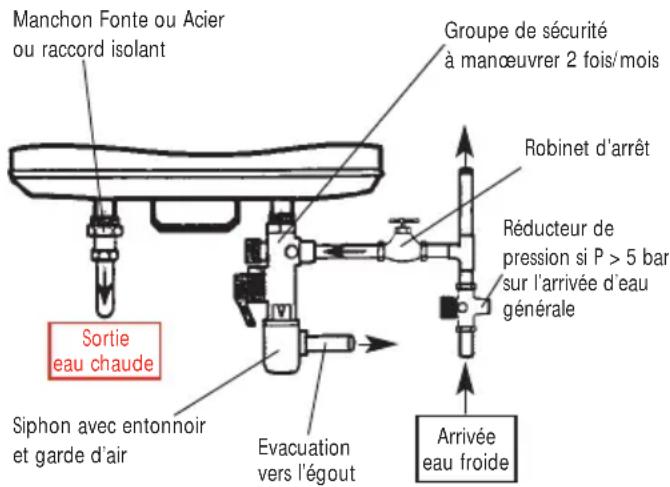 Manchon Fonte ou Acier
ou raccord isolant

Groupe de sécurité
à manœuvrer 2 fois/mois

Robinet d'arrêt

Réducteur de
pression si P > 5 bar
sur l'arrivée d'eau
générale

Sortie
eau chaude

Siphon avec entonnoir
et garde d'air

Evacuation
vers l'égout

Arrivée
eau froide