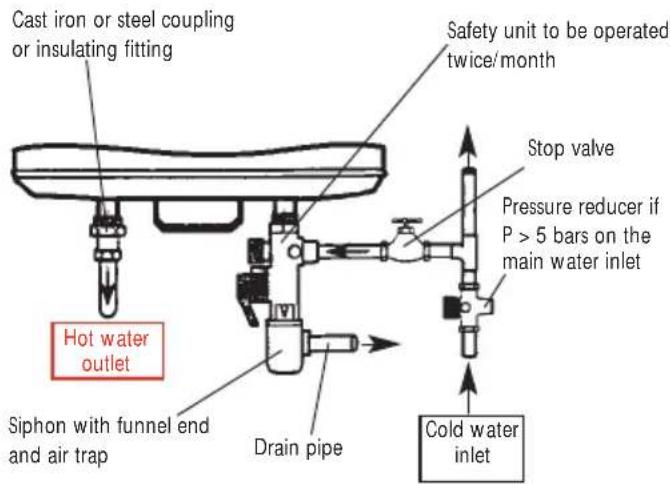 Cast iron or steel coupling or insulating fitting

Safety unit to be operated twice/month

Stop valve

Pressure reducer if P > 5 bars on the main water inlet

Hot water outlet

Siphon with funnel end and air trap

Drain pipe

Cold water inlet