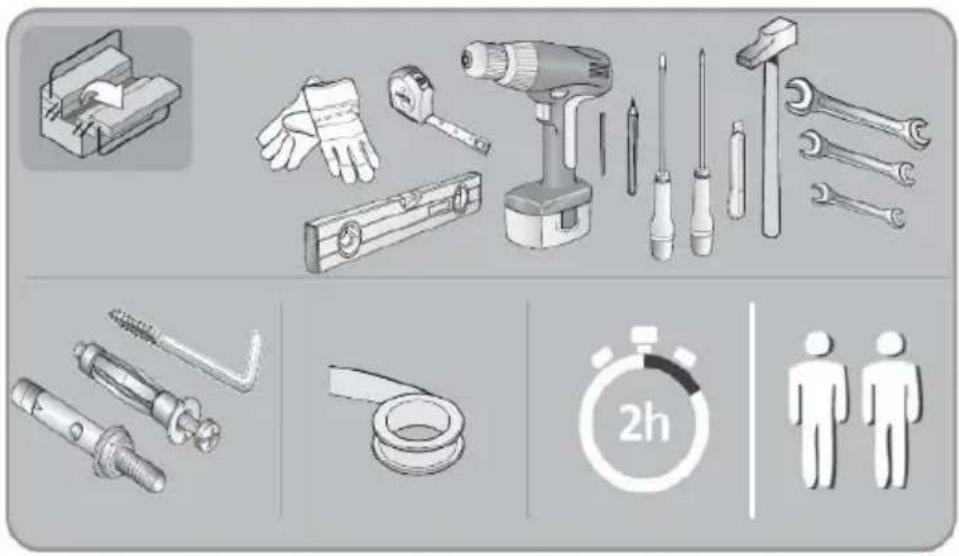 2h