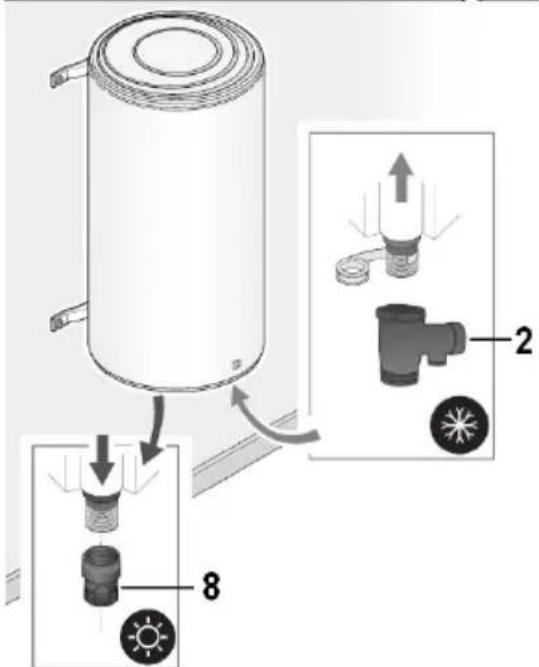 2

8