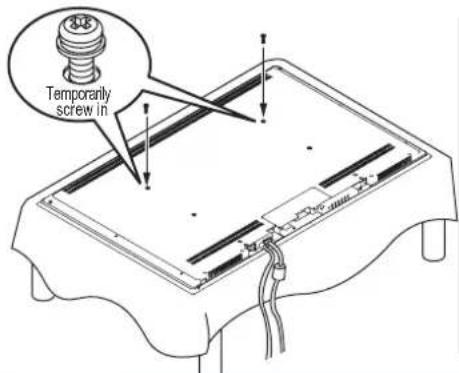 Temporarily screw in