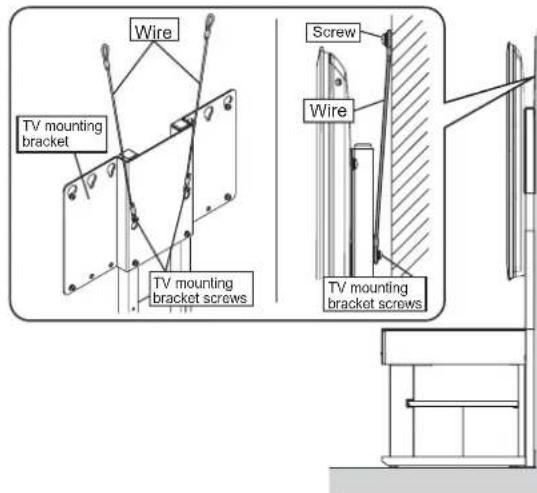 Wire

TV mounting bracket

TV mounting bracket screws

Screw

Wire

TV mounting bracket screws