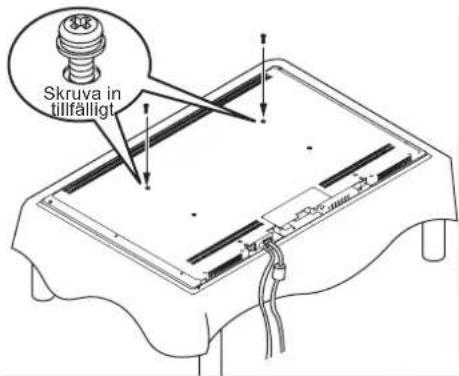 Skruva in tillfälligt