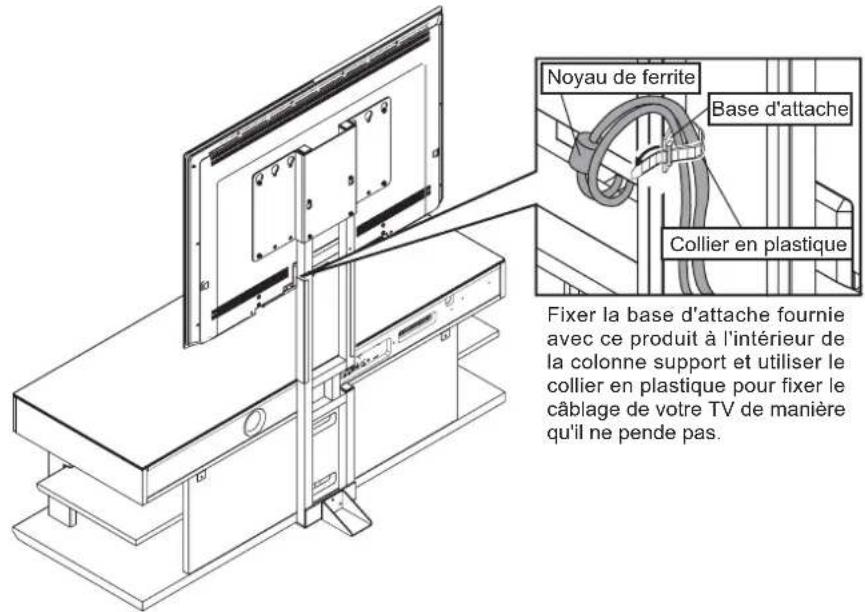 Noyau de ferrite

Base d'attache

Collier en plastique

Fixer la base d'attache fournie avec ce produit à l'intérieur de la colonne support et utiliser le collier en plastique pour fixer le câblage de votre TV de manière qu'il ne pende pas.