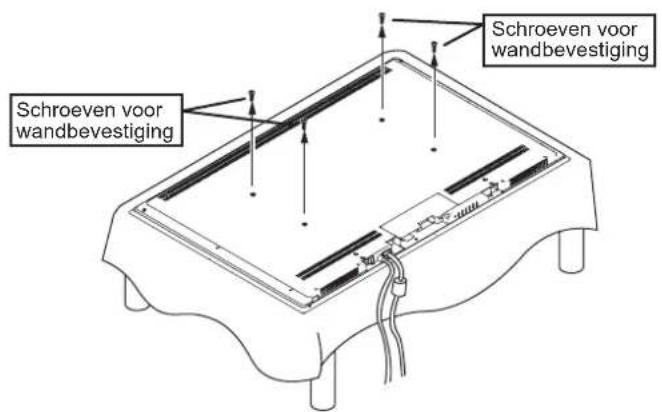 Schroeven voor wandbevestiging

Schroeven voor wandbevestiging