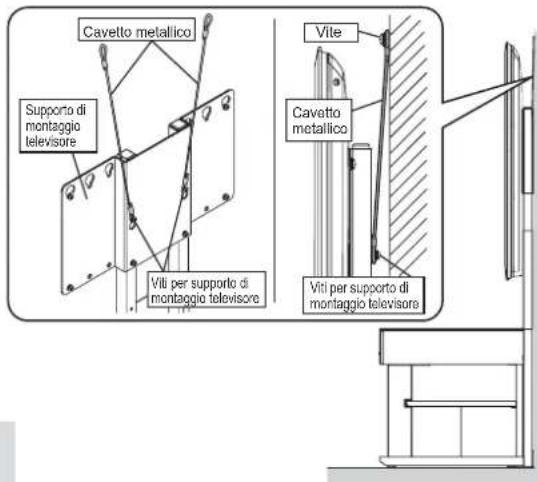 Cavetto metallico

Supporto di montaggio televisore

Viti per supporto di montaggio televisore

Vite

Cavetto metallico

Viti per supporto di montaggio televisore