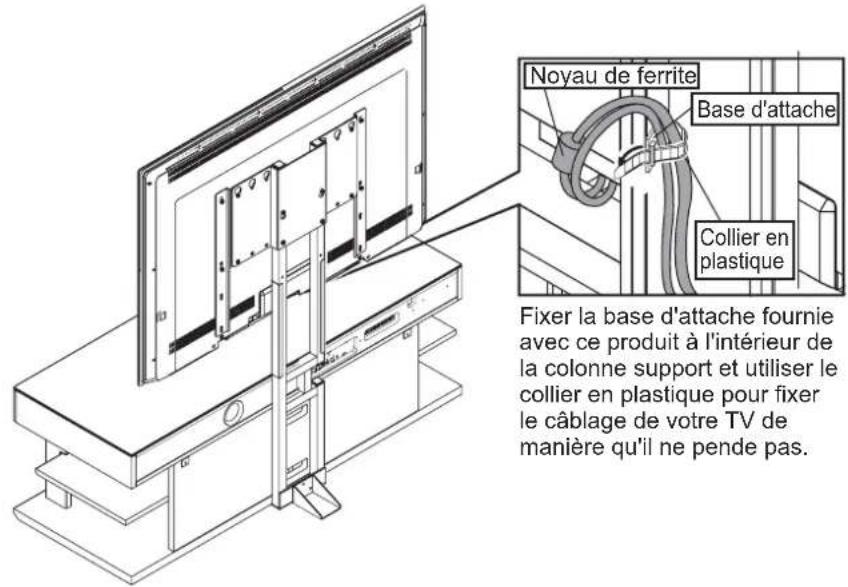 Noyau de ferrite

Base d'attache

Collier en plastique

Fixer la base d'attache fournie avec ce produit à l'intérieur de la colonne support et utiliser le collier en plastique pour fixer le câblage de votre TV de manière qu'il ne pende pas.