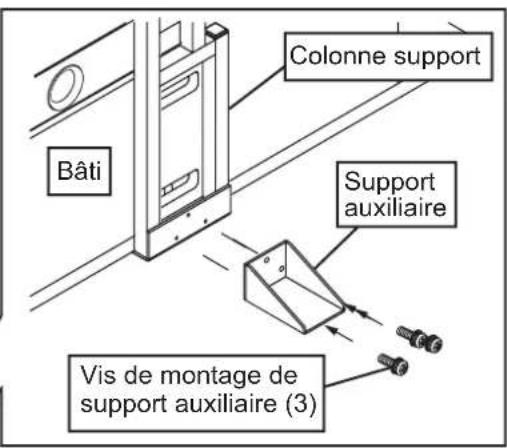 Colonne support

Bâti

Support auxiliaire

Vis de montage de support auxiliaire (3)