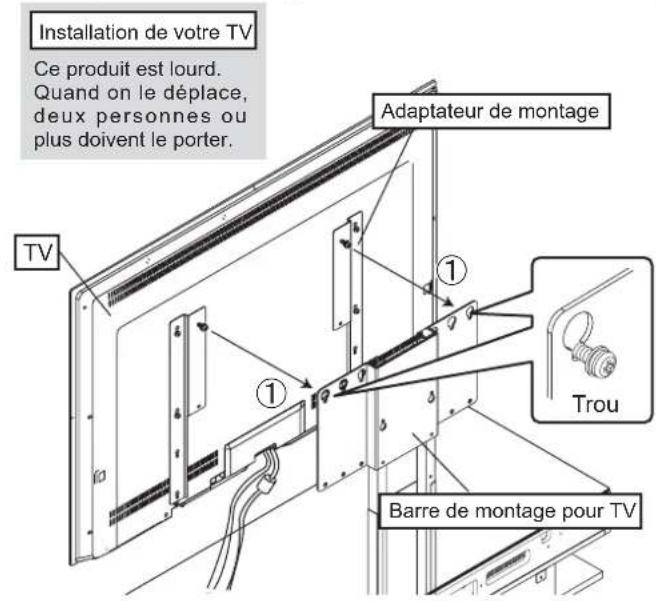 Installation de votre TV

Ce produit est lourd. Quand on le déplace, deux personnes ou plus doivent le porter.

Adaptateur de montage

TV

①

①

Trou

Barre de montage pour TV