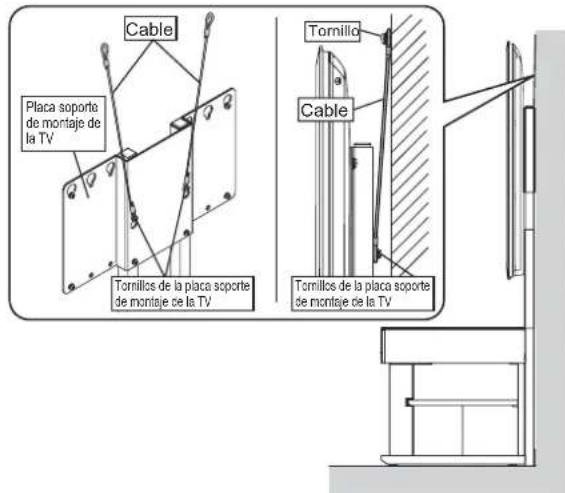 Cable

Placa soporte de montaje de la TV

Tornillos de la placa soporte de montaje de la TV

Tornillo

Cable

Tornillos de la placa soporte de montaje de la TV