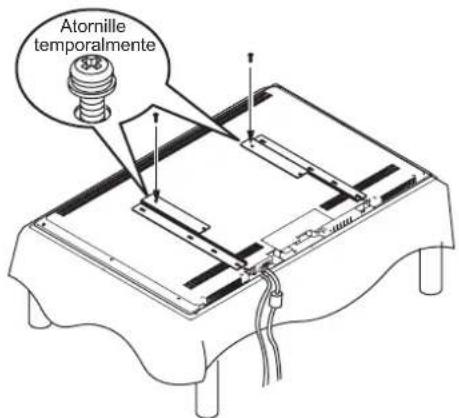 Atornille temporalmente