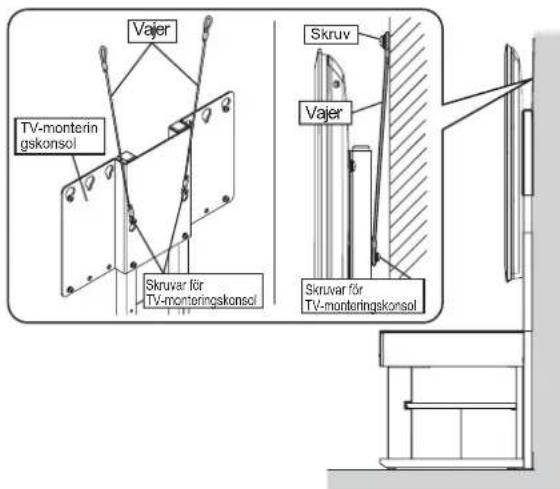 Vajer

TV-monterin gskonsol

Skruvar för TV-monteringskonsol

Skruv

Vajer

Skruvar för TV-monteringskonsol