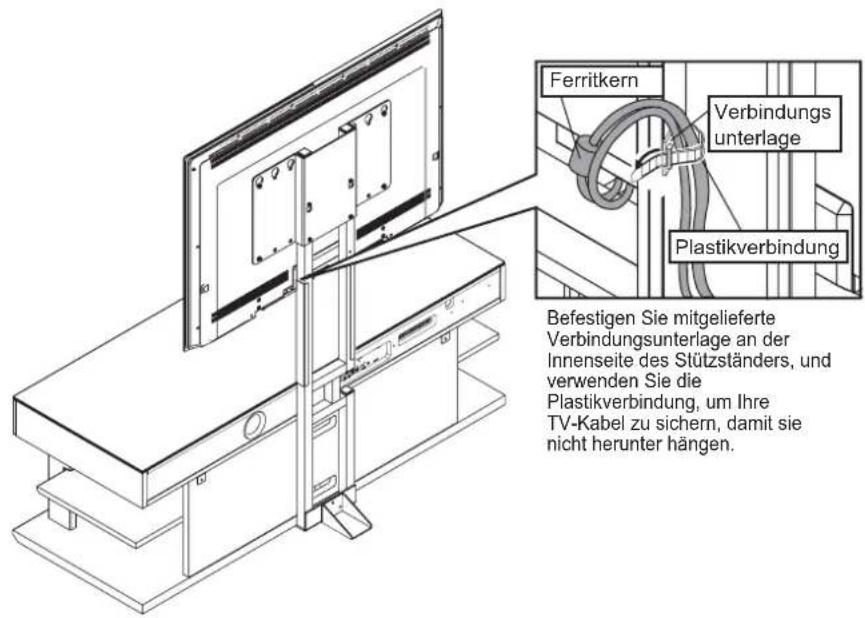 Ferritkern

Verbindungs unterlage

Plastikverbindung

Befestigen Sie mitgelieferte Verbindungsunterlage an der Innenseite des Stützständers, und verwenden Sie die Plastikverbindung, um Ihre TV-Kabel zu sichern, damit sie nicht herunter hängen.