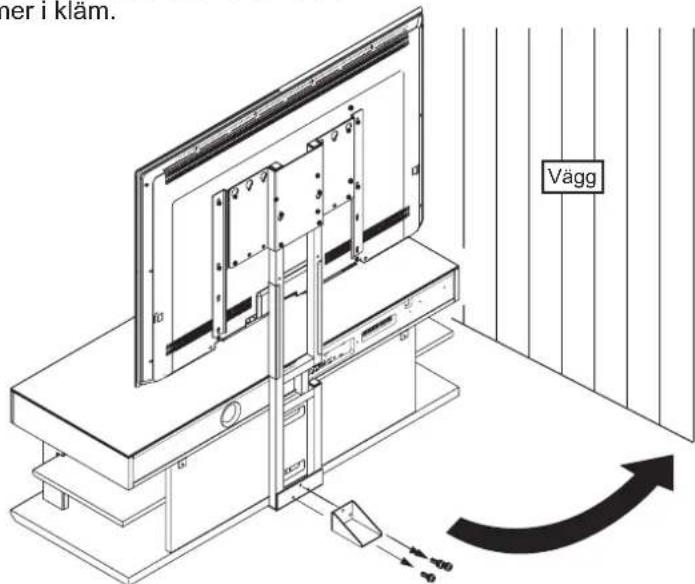 ner i kläm.

Vägg