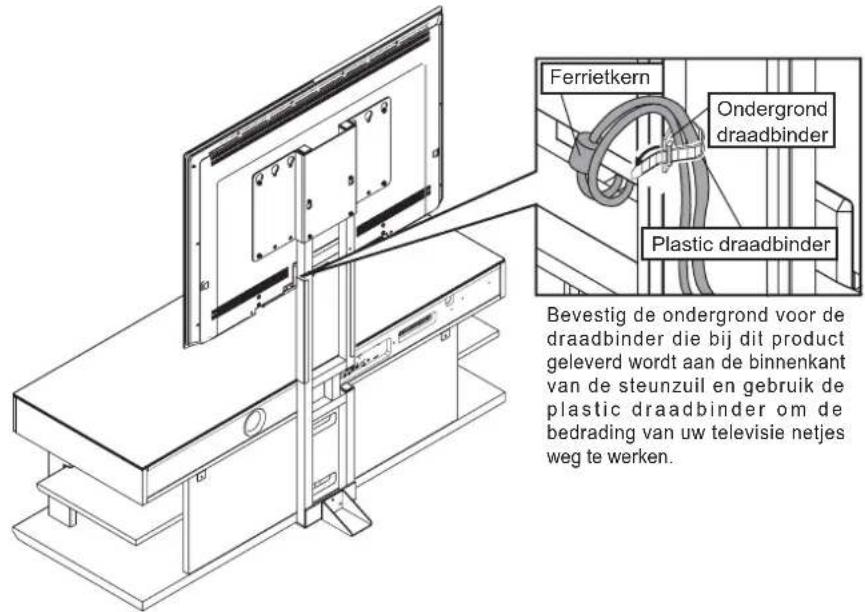 Ferrietkern

Ondergrond draadbinder

Plastic draadbinder

Bevestig de ondergrond voor de draadbinder die bij dit product geleverd wordt aan de binnenkant van de steunzuil en gebruik de plastic draadbinder om de bedrading van uw televisie netjes weg te werken.