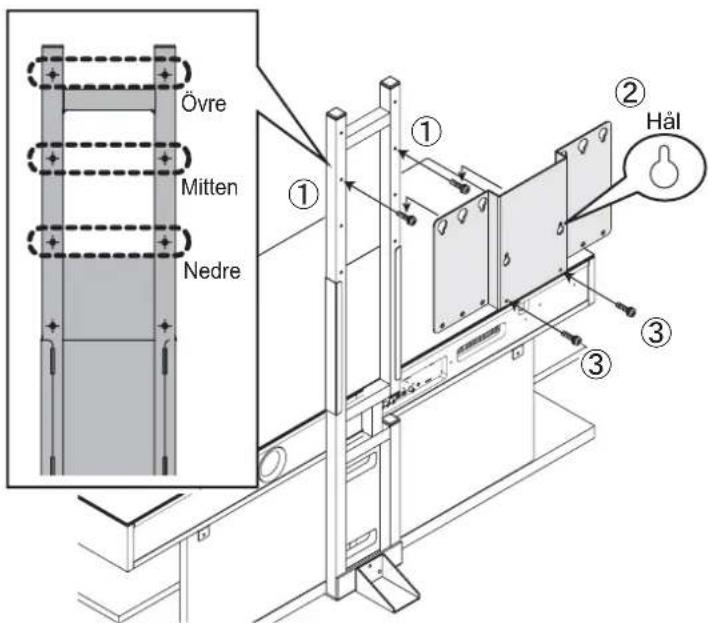 Övre
Mitten
Nedre
①
①
②
Hål
③
③