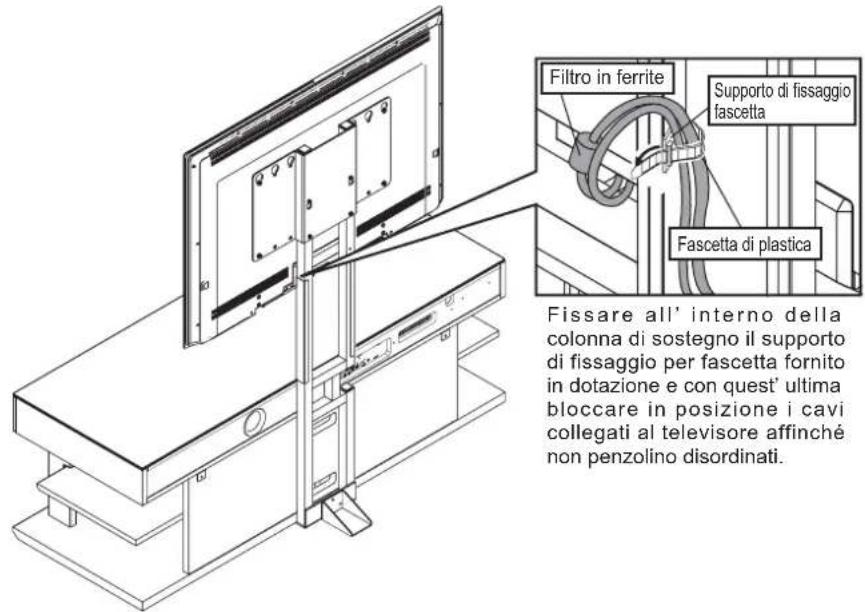 Filtro in ferrite

Supporto di fissaggio fascetta

Fascetta di plastica

Fissare all' interno della colonna di sostegno il supporto di fissaggio per fascetta fornito in dotazione e con quest' ultima bloccare in posizione i cavi collegati al televisore affinché non penzolino disordinati.