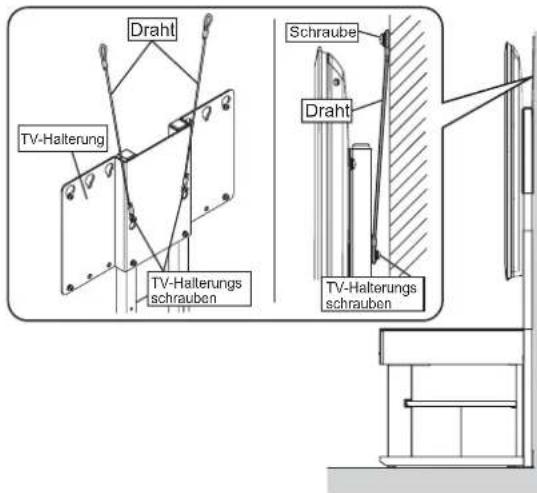 Draht

TV-Halterung

TV-Halterungs schrauben

Schraube

Draht

TV-Halterungs schrauben