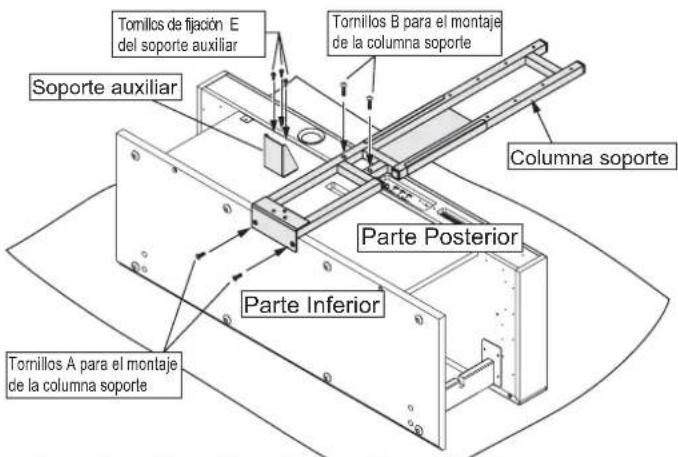 Tornillos de fijación E del soporte auxiliar

Tornillos B para el montaje de la columna soporte

Soporte auxiliar

Columna soporte

Parte Posterior

Parte Inferior

Tornillos A para el montaje de la columna soporte