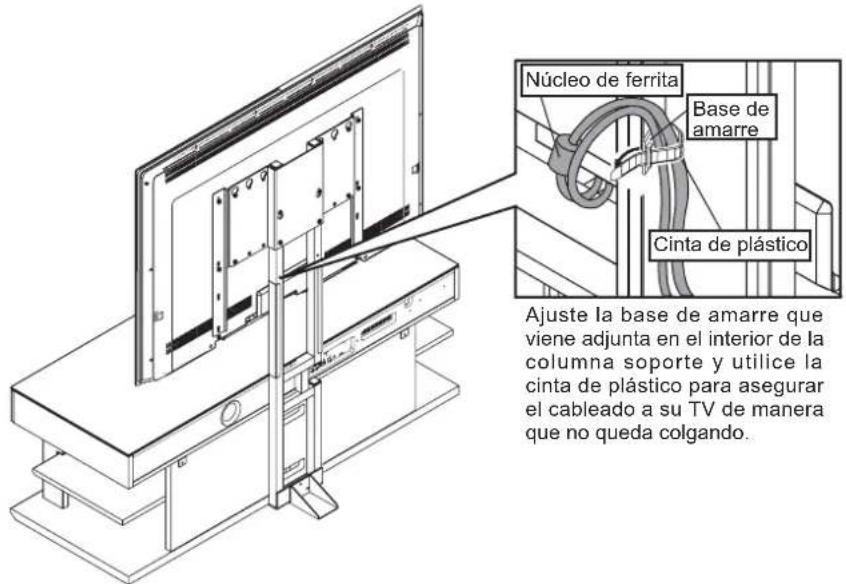 Núcleo de ferrita

Base de amarre

Cinta de plástico

Ajuste la base de amarre que viene adjunta en el interior de la columna soporte y utilice la cinta de plástico para asegurar el cableado a su TV de manera que no queda colgando.