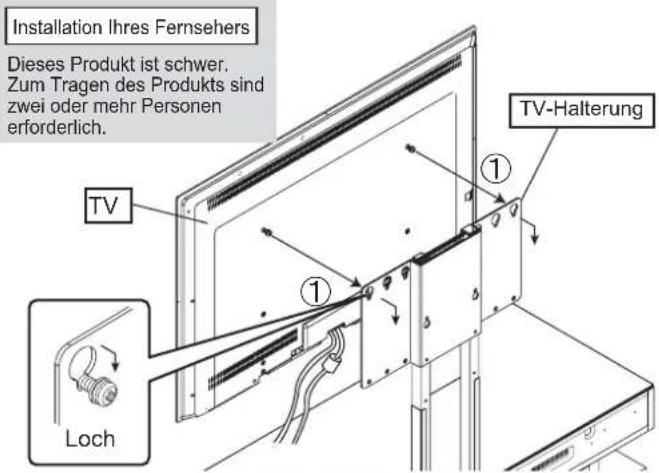 Installation Ihres Fernsehers

Dieses Produkt ist schwer. Zum Tragen des Produkts sind zwei oder mehr Personen erforderlich.

TV-Halterung

①

TV

①

Loch