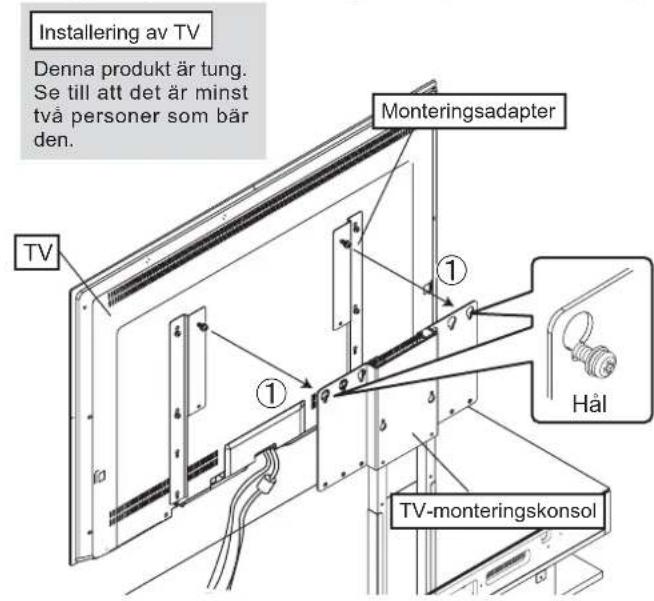 Installering av TV

Denna produkt är tung. Se till att det är minst två personer som bär den.

Monteringsadapter

TV

①

①

Hål

TV-monteringskonsol