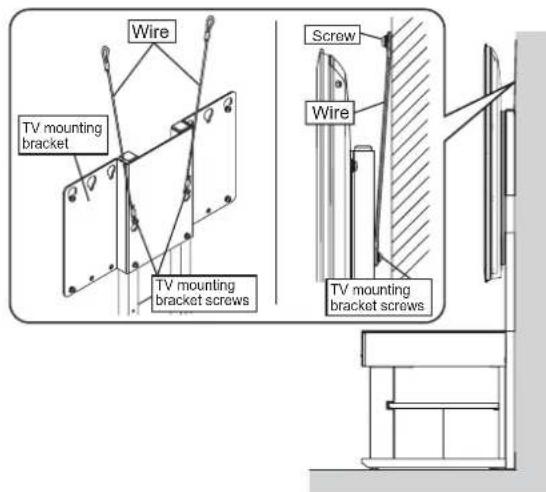 Wire

TV mounting bracket

TV mounting bracket screws

Screw

Wire

TV mounting bracket screws