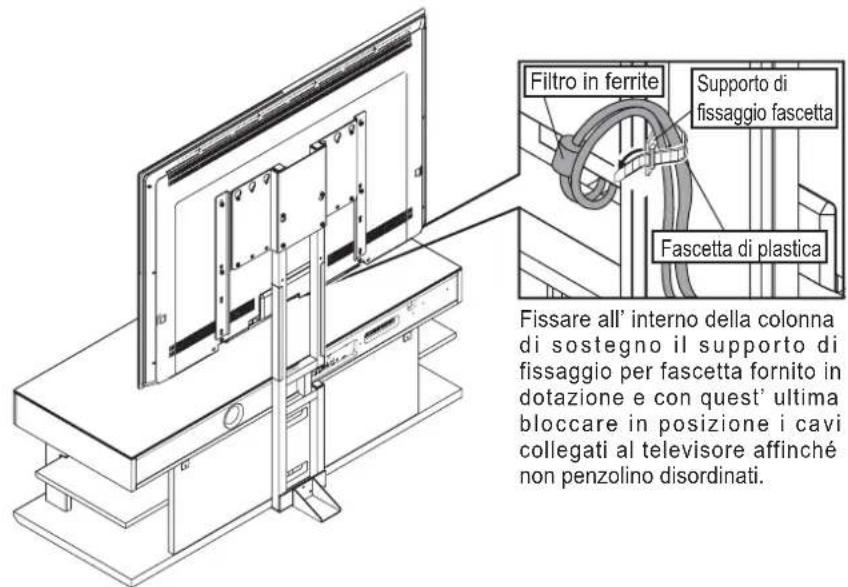 Filtro in ferrite

Supporto di fissaggio fascetta

Fascetta di plastica

Fissare all' interno della colonna di sostegno il supporto di fissaggio per fascetta fornito in dotazione e con quest' ultima bloccare in posizione i cavi collegati al televisore affinché non penzolino disordinati.