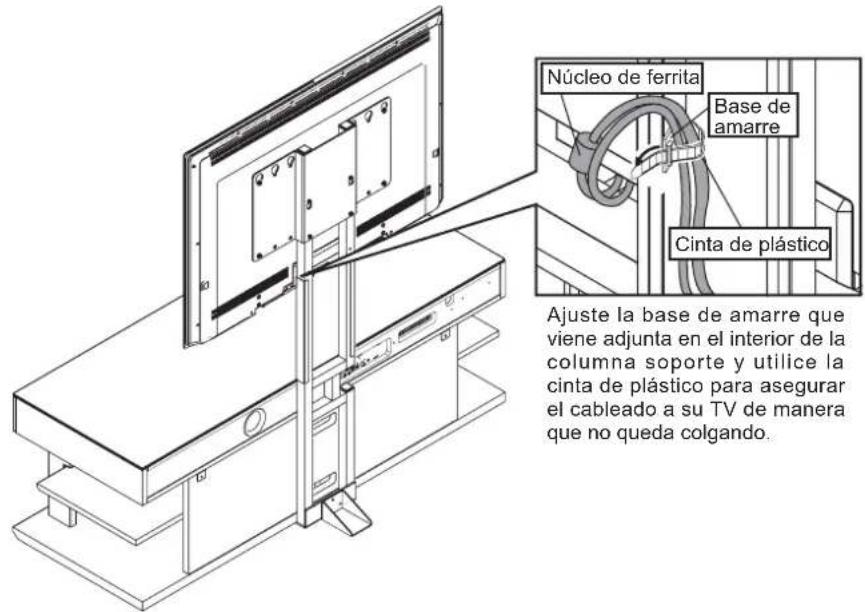 Núcleo de ferrita

Base de amarre

Cinta de plástico

Ajuste la base de amarre que viene adjunta en el interior de la columna soporte y utilice la cinta de plástico para asegurar el cableado a su TV de manera que no queda colgando.