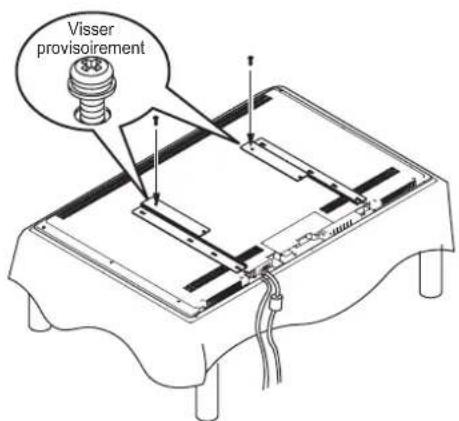 Visser provisoirement