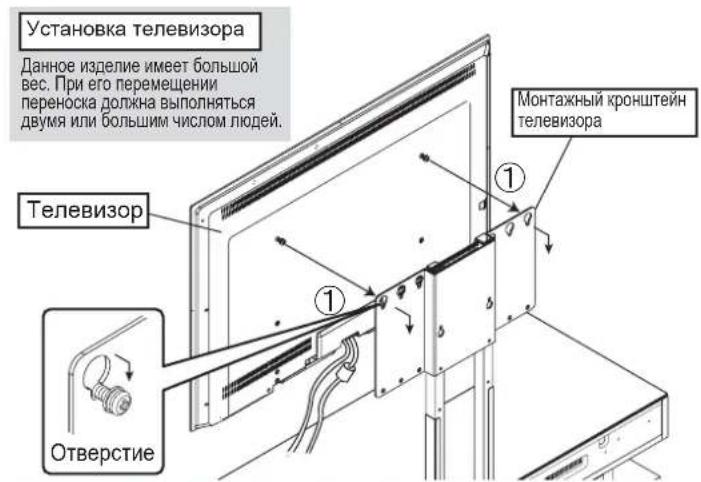 Установка телевизора

Данное изделие имеет большой вес. При его перемещении переноска должна выполняться двумя или большим числом людей.

Монтажный кронштейн телевизора

①

Телевизор

①

Отверстие