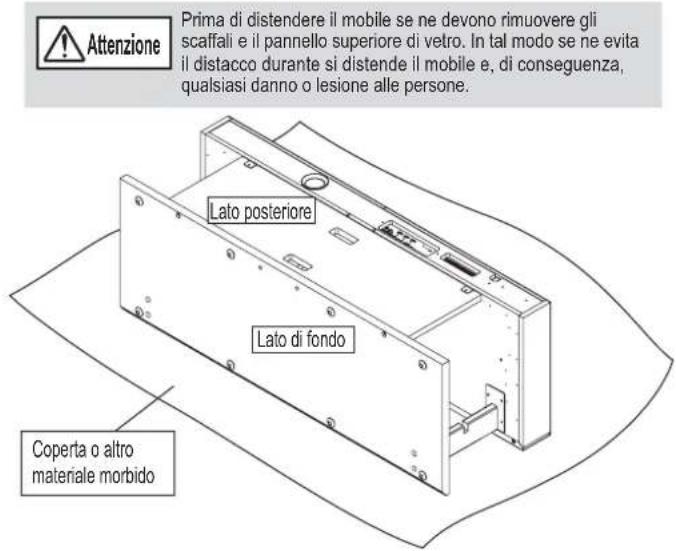 Attenzione

Prima di distendere il mobile se ne devono rimuovere gli scaffali e il pannello superiore di vetro. In tal modo se ne evita il distacco durante si distende il mobile e, di conseguenza, qualsiasi danno o lesione alle persone.

Lato posteriore

Lato di fondo

Coperta o altro materiale morbido