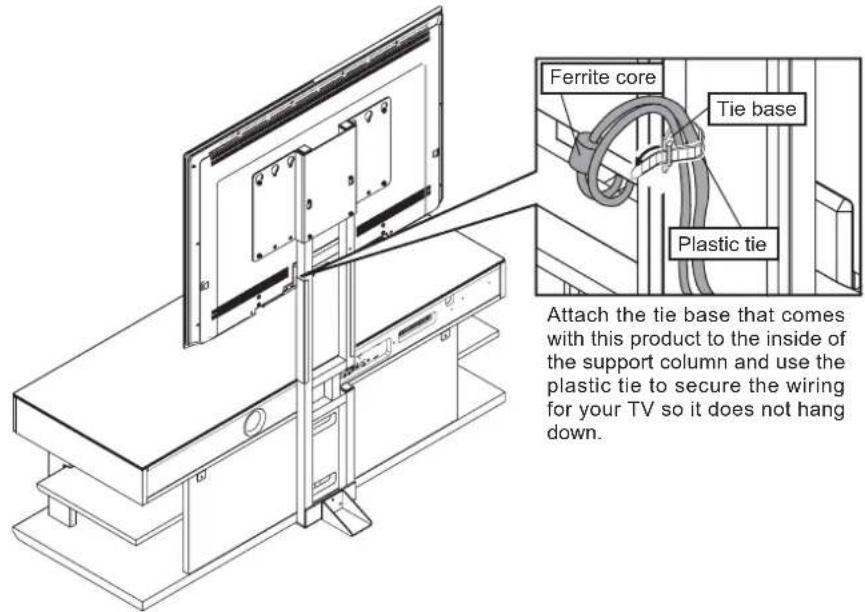 Ferrite core

Tie base

Plastic tie

Attach the tie base that comes with this product to the inside of the support column and use the plastic tie to secure the wiring for your TV so it does not hang down.